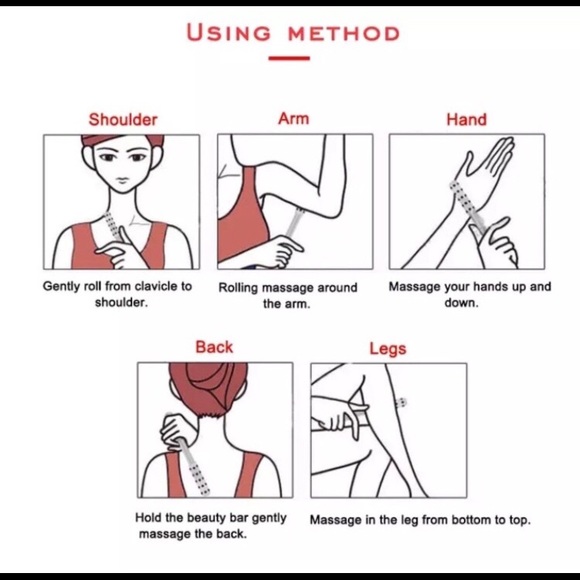 USING METHOD

Shoulder

Gently roll from clavicle to shoulder.

Arm

Rolling massage around the arm.

Hand

Massage your hands up and down.

Back

Hold the beauty bar gently massage the back.

Legs

Massage in the leg from bottom to top.